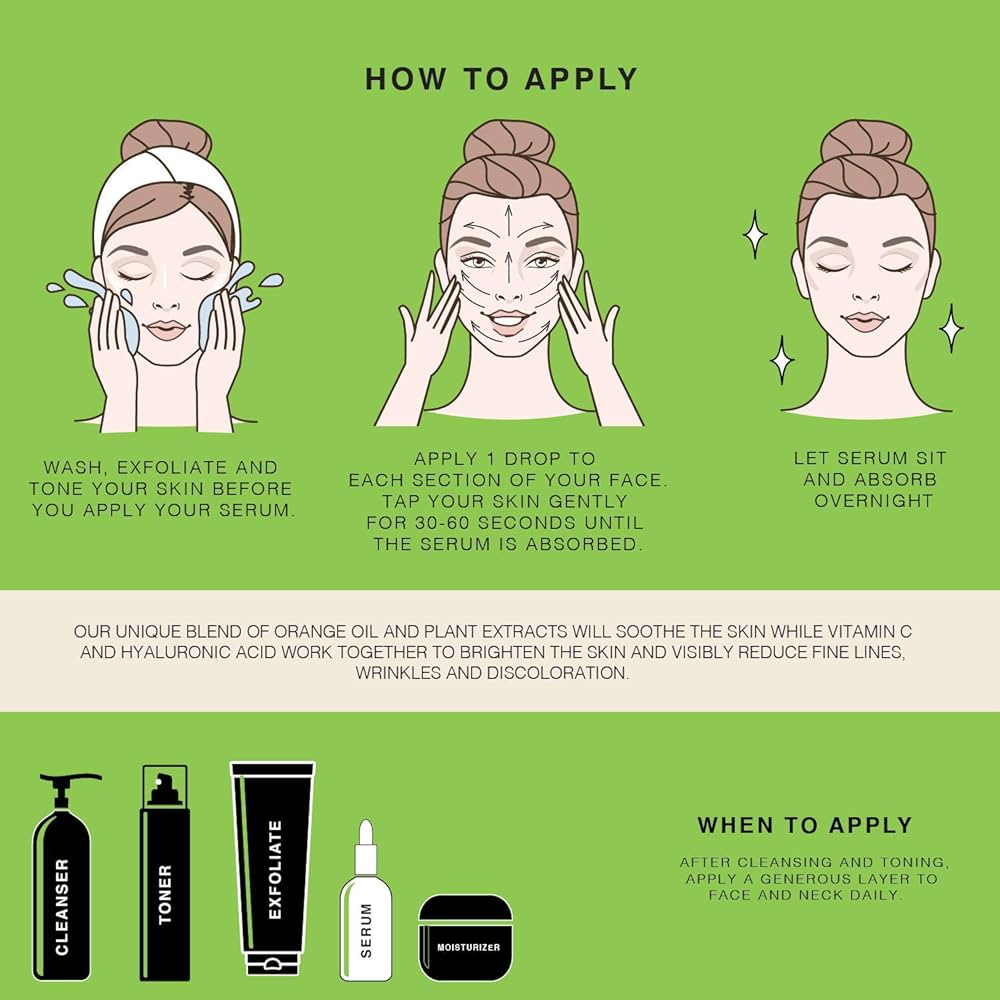 HOW TO APPLY

WASH, EXFOLIATE AND TONE YOUR SKIN BEFORE YOU APPLY YOUR SERUM.

APPLY 1 DROP TO EACH SECTION OF YOUR FACE. TAP YOUR SKIN GENTLY FOR 30-60 SECONDS UNTIL THE SERUM IS ABSORBED.

LET SERUM SIT AND ABSORB OVERNIGHT

OUR UNIQUE BLEND OF ORANGE OIL AND PLANT EXTRACTS WILL SOOTHE THE SKIN WHILE VITAMIN C AND HYALURONIC ACID WORK TOGETHER TO BRIGHTEN THE SKIN AND VISIBLY REDUCE FINE LINES, WRINKLES AND DISCOLORATION.

CLEANSER

TONER

EXFOLIATE

SERUM

MOISTURIZER

WHEN TO APPLY

AFTER CLEANSING AND TONING, APPLY A GENEROUS LAYER TO FACE AND NECK DAILY.