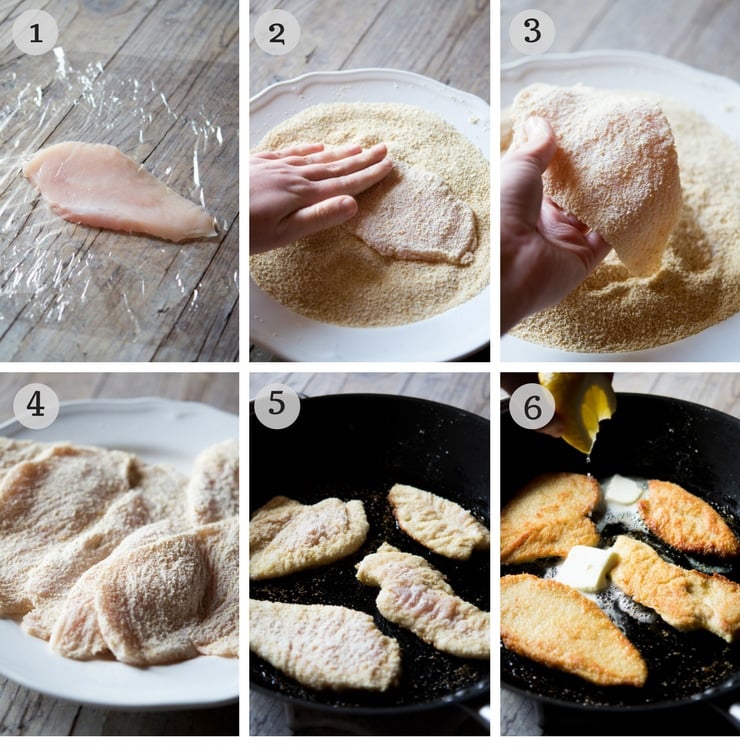 1
2
3
4
5
6